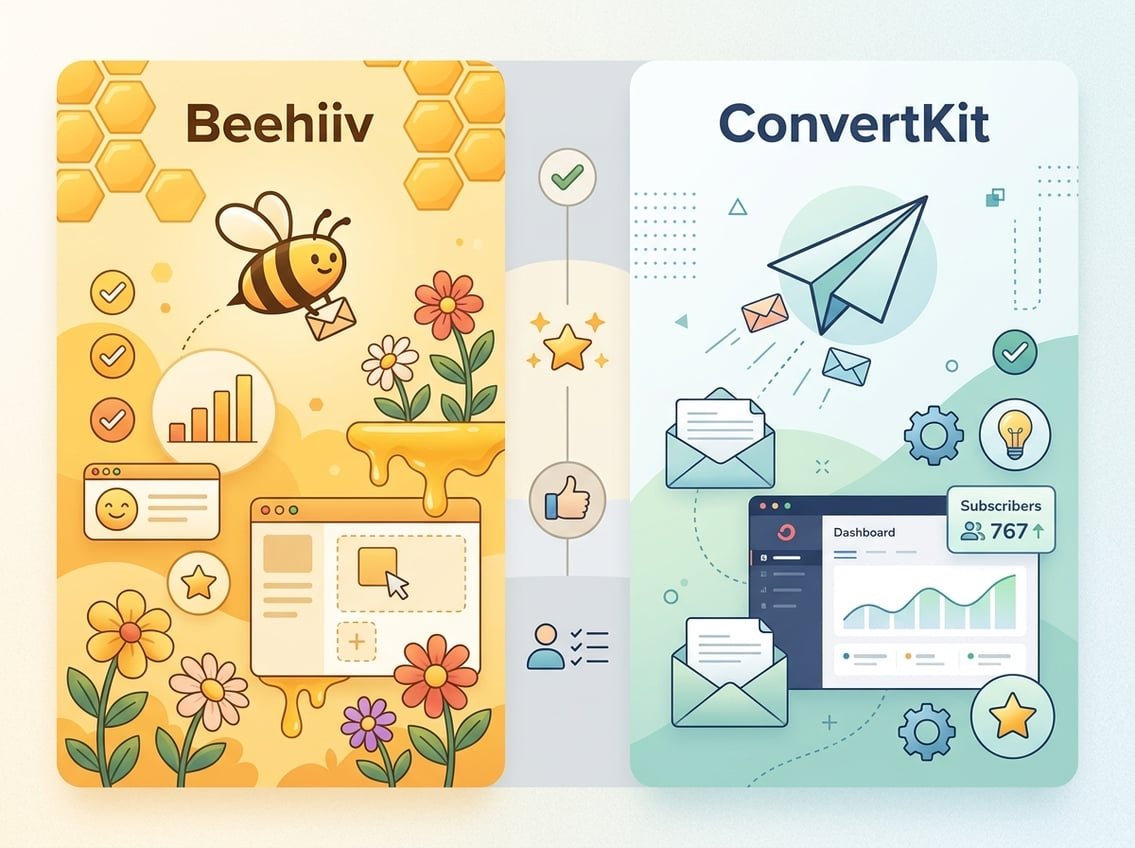 Beehiiv

ConvertKit

Subscribers
767

Dashboard